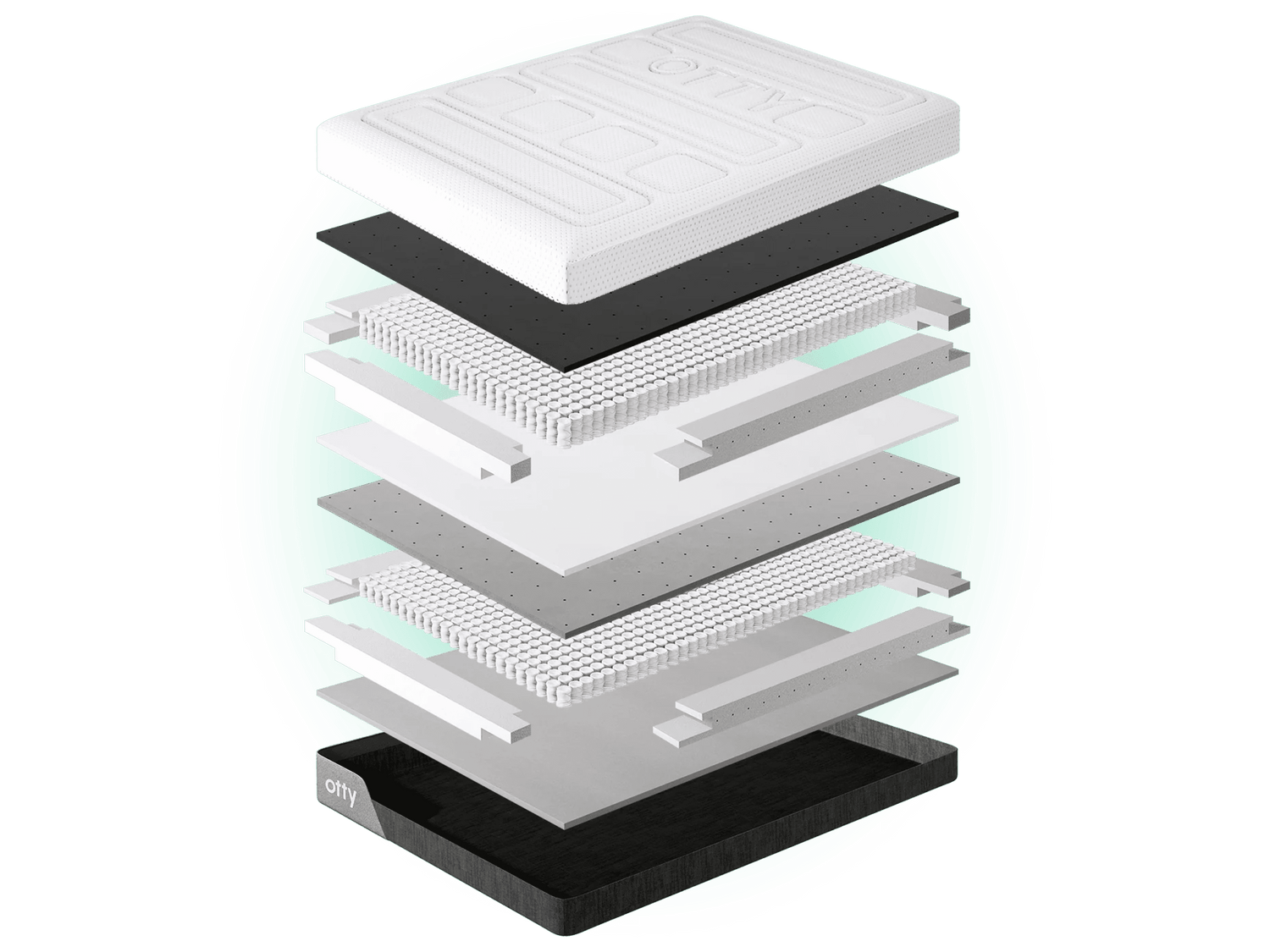 otty

otty