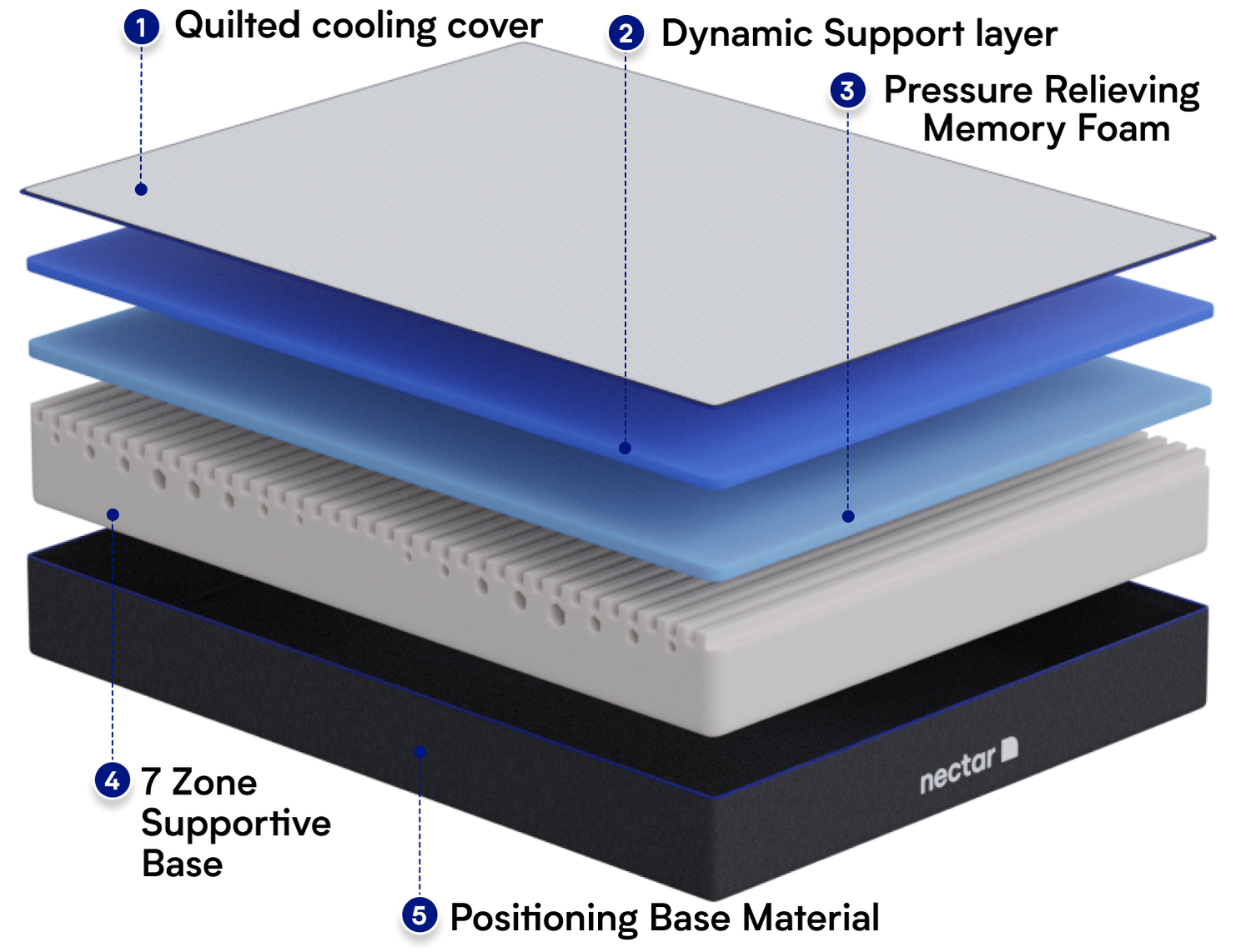 1 Quilted cooling cover

2 Dynamic Support layer

3 Pressure Relieving Memory Foam

nectar

4 7 Zone Supportive Base

5 Positioning Base Material