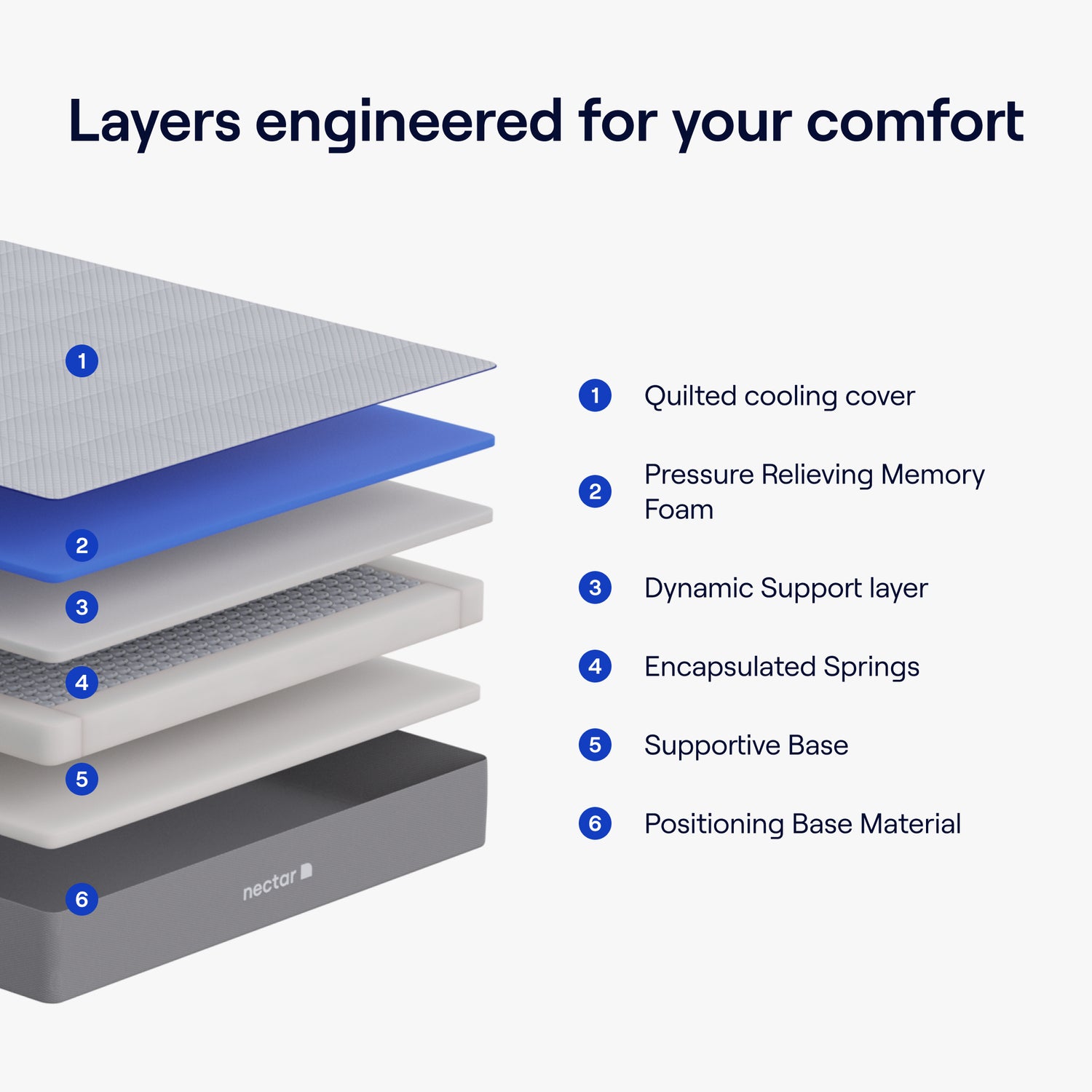 Layers engineered for your comfort

1
2
3
4
5
6
nectar

1 Quilted cooling cover

2 Pressure Relieving Memory Foam

3 Dynamic Support layer

4 Encapsulated Springs

5 Supportive Base

6 Positioning Base Material